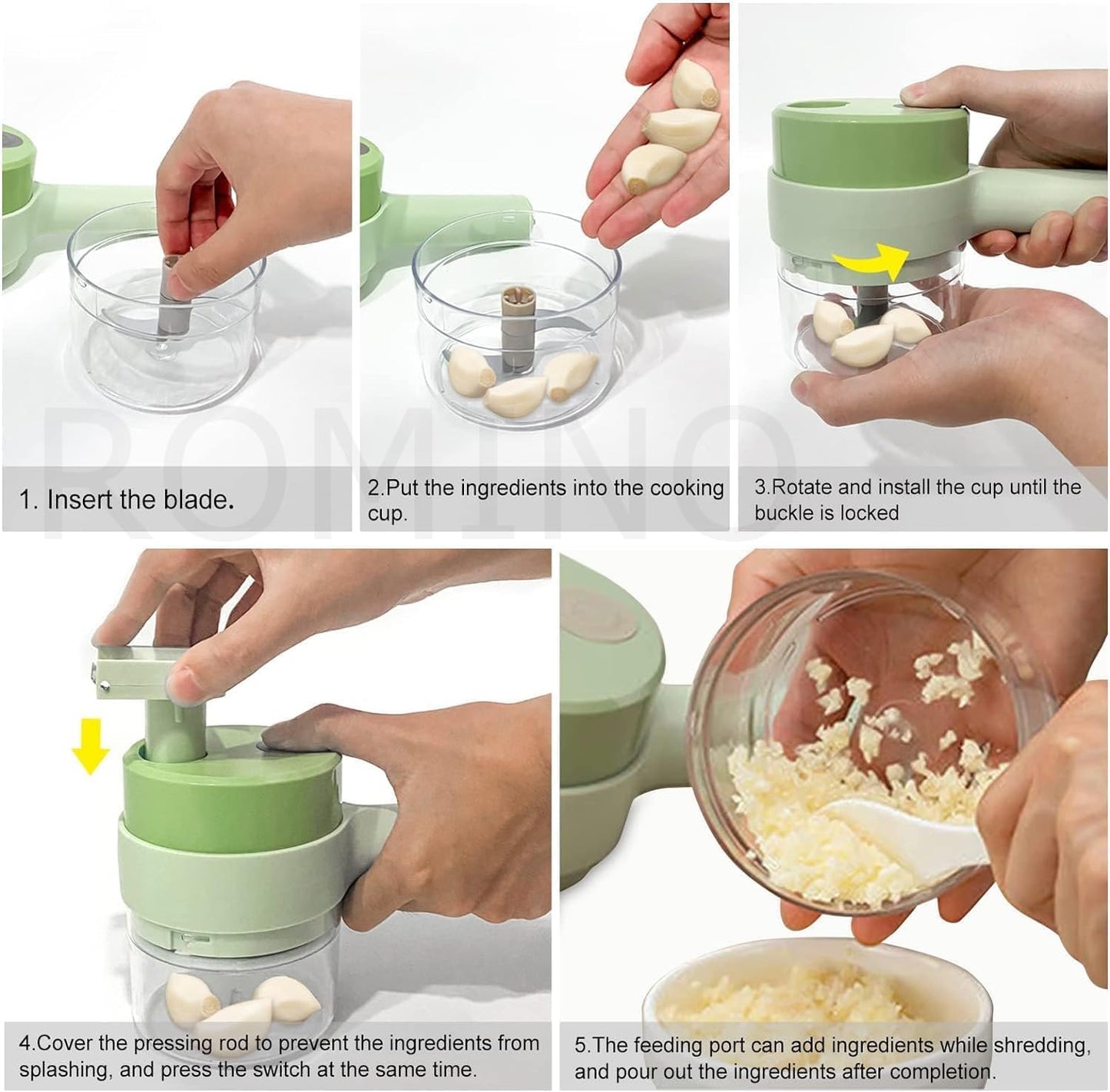 ROMINO

1. Insert the blade.

2.Put the ingredients into the cooking cup.

3.Rotate and install the cup until the buckle is locked

4.Cover the pressing rod to prevent the ingredients from splashing, and press the switch at the same time.

5.The feeding port can add ingredients while shredding, and pour out the ingredients after completion.